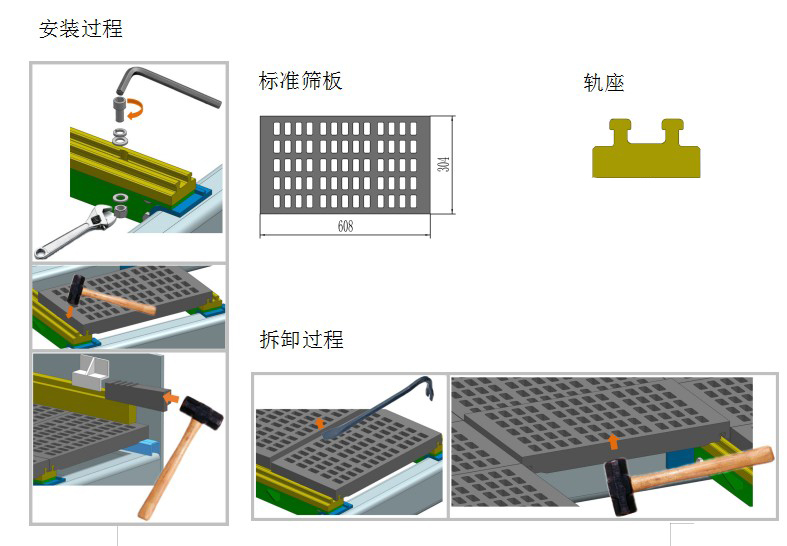 安装过程

标准筛板

304

608

轨座

拆卸过程